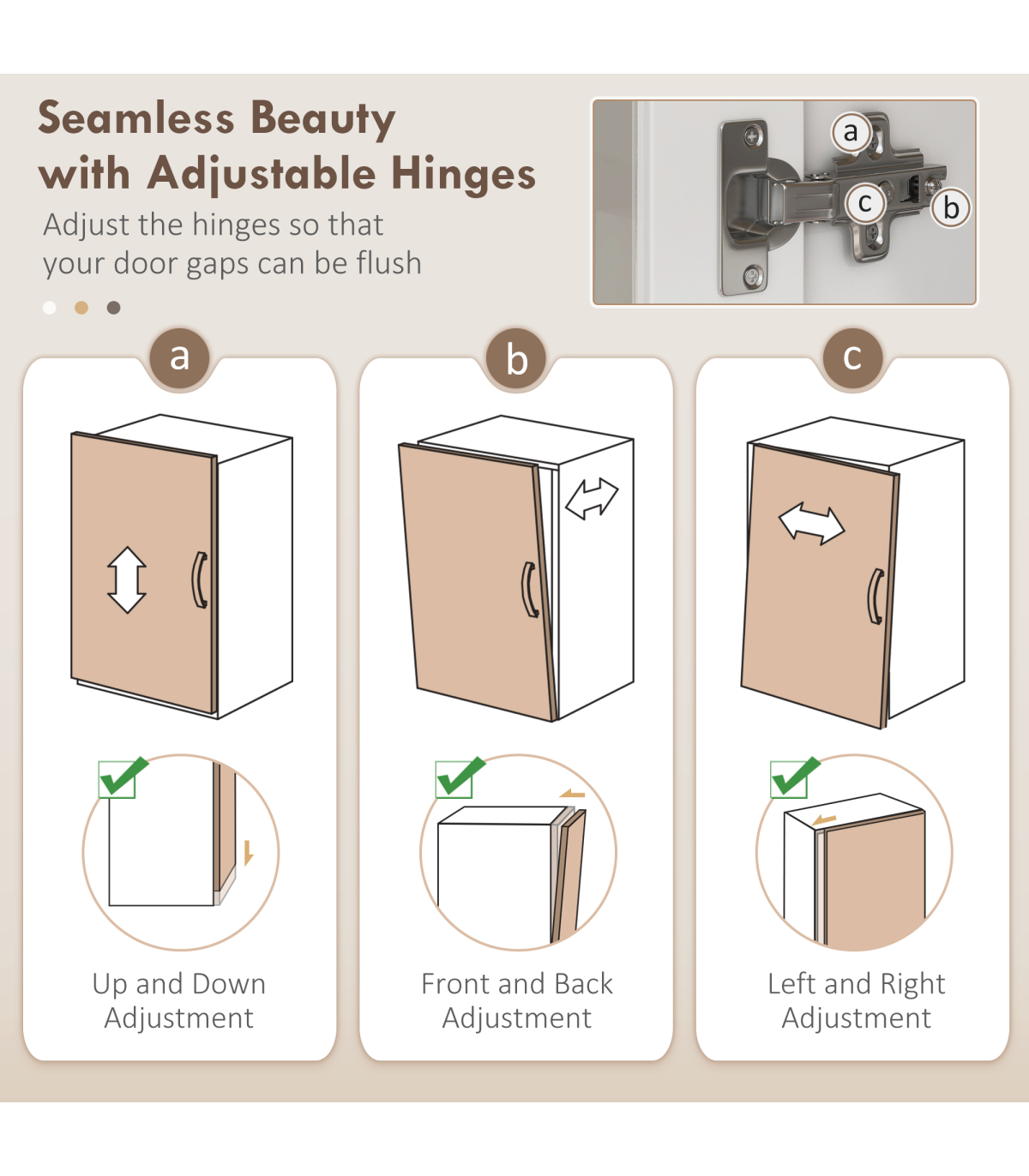 Seamless Beauty with Adjustable Hinges

Adjust the hinges so that your door gaps can be flush

a

c

b

a

b

c

Up and Down Adjustment

Front and Back Adjustment

Left and Right Adjustment