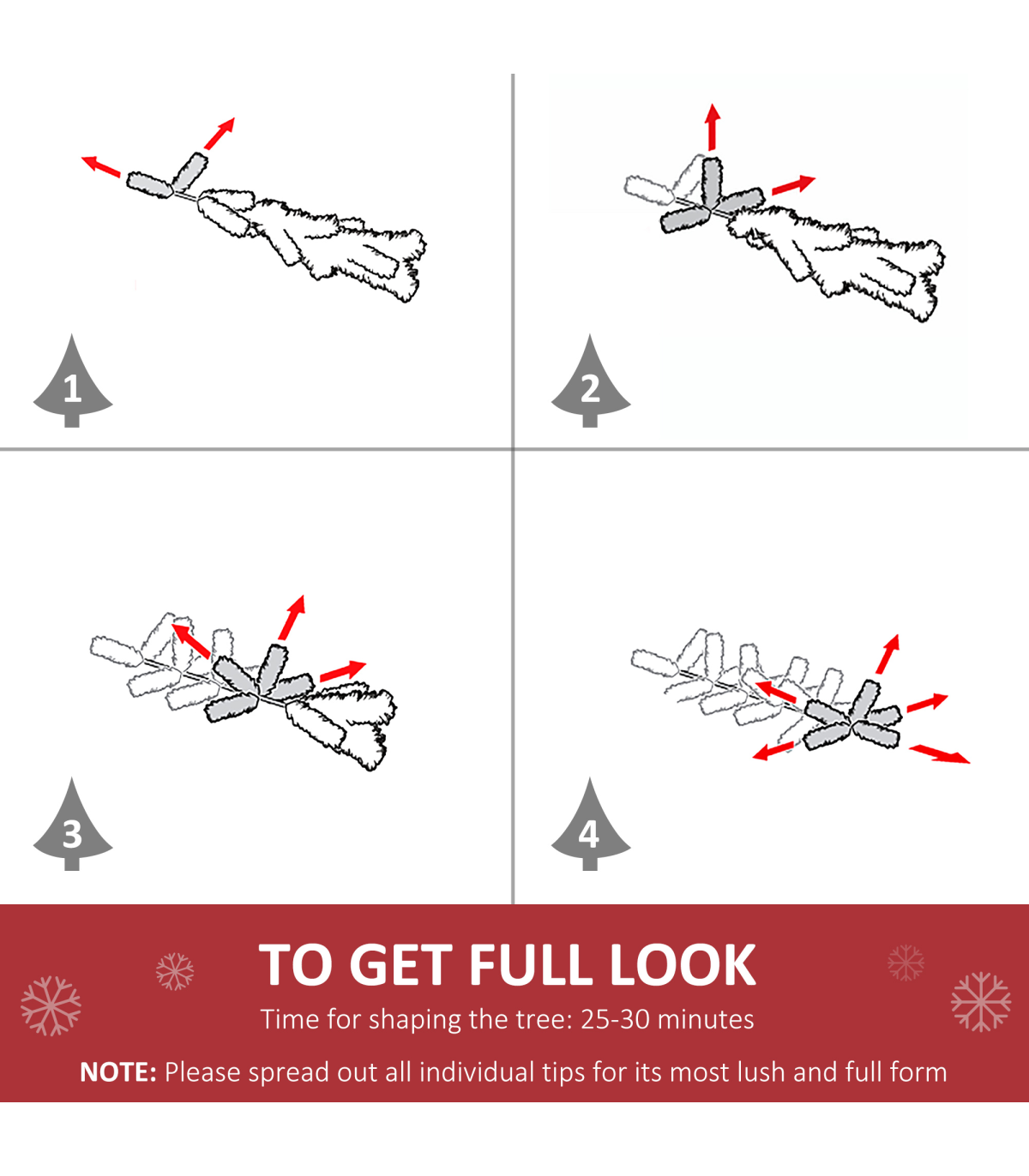 1

2

3

4

TO GET FULL LOOK

Time for shaping the tree: 25-30 minutes

NOTE: Please spread out all individual tips for its most lush and full form