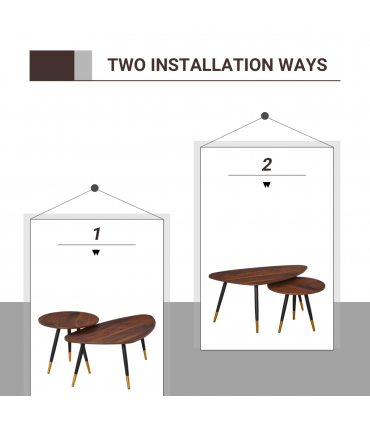 TWO INSTALLATION WAYS

1

2