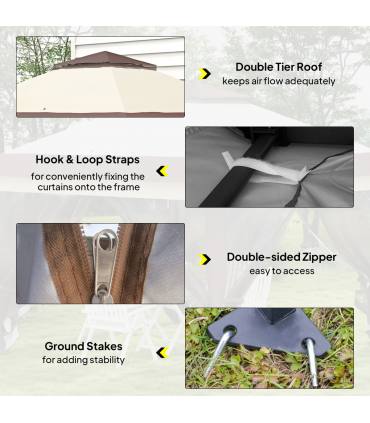 Double Tier Roof
keeps air flow adequately

Hook & Loop Straps
for conveniently fixing the curtains onto the frame

Double-sided Zipper
easy to access

Ground Stakes
for adding stability