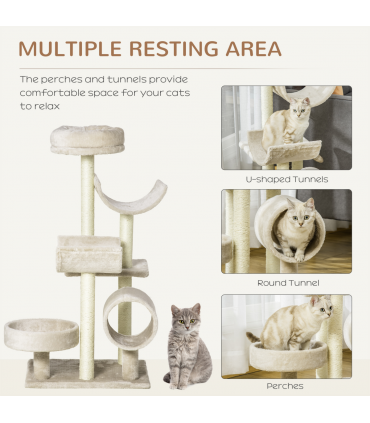 MULTIPLE RESTING AREA

The perches and tunnels provide comfortable space for your cats to relax

U-shaped Tunnels

Round Tunnel

Perches