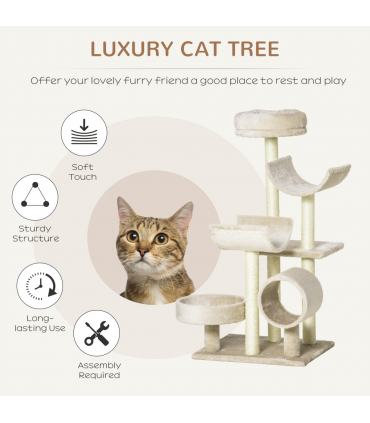 LUXURY CAT TREE

Offer your lovely furry friend a good place to rest and play

Soft Touch

Sturdy Structure

Long-lasting Use

Assembly Required