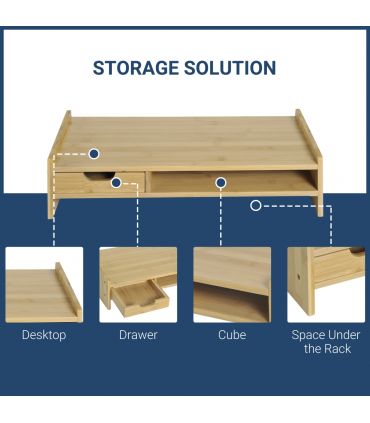 STORAGE SOLUTION

Desktop

Drawer

Cube

Space Under the Rack