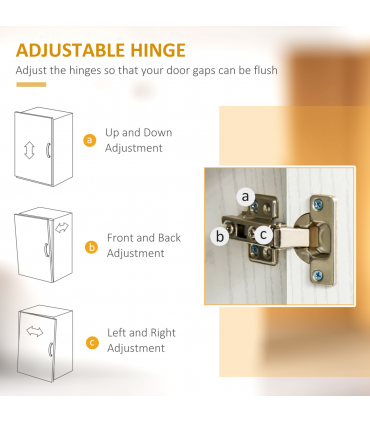 ADJUSTABLE HINGE
Adjust the hinges so that your door gaps can be flush

a Up and Down Adjustment

b Front and Back Adjustment

c Left and Right Adjustment

a
b
c