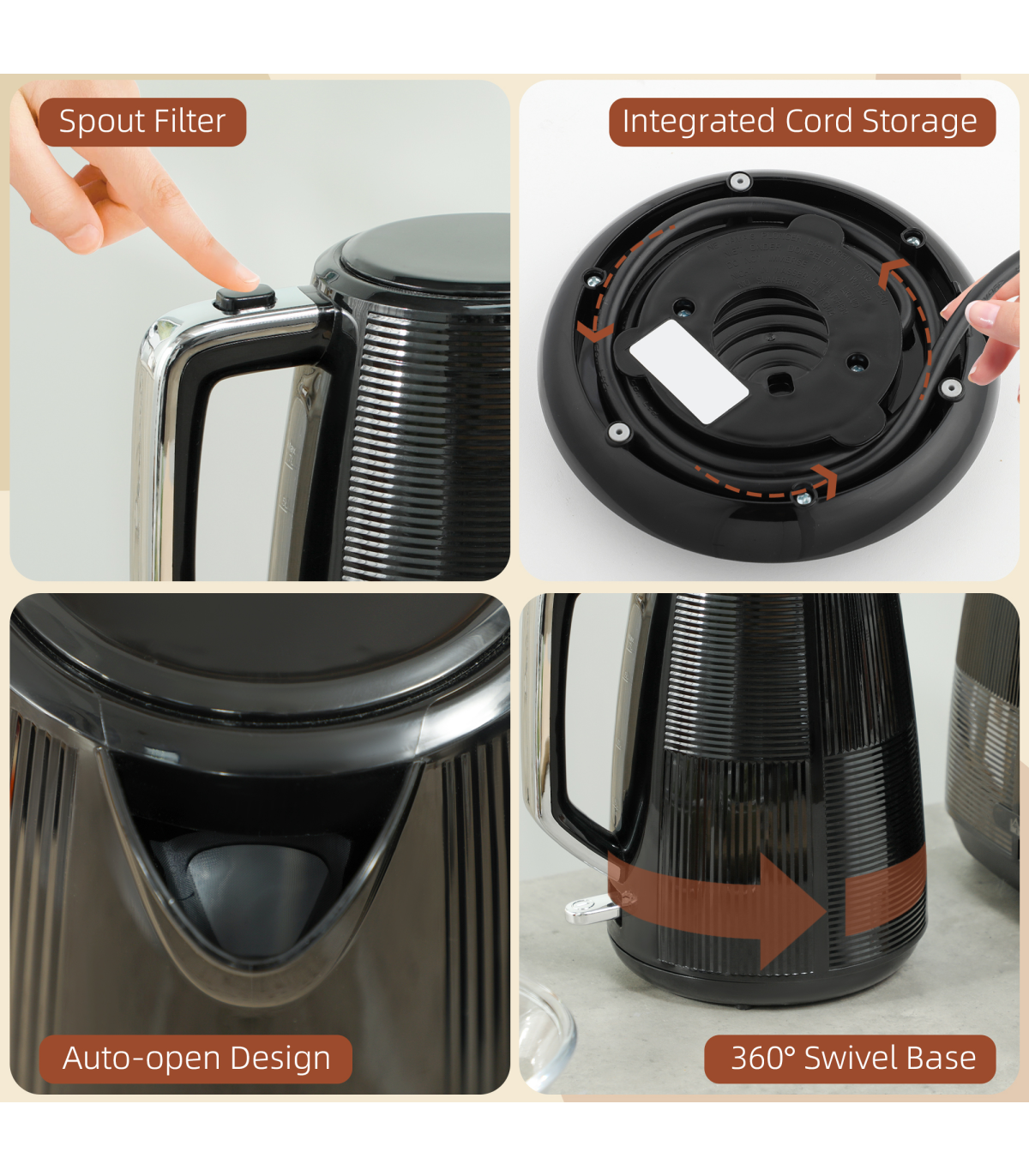 Spout Filter

Integrated Cord Storage

Auto-open Design

360° Swivel Base