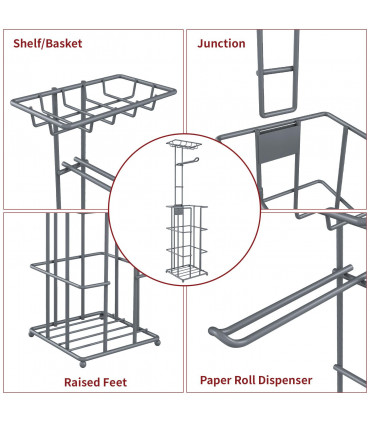 Shelf/Basket

Junction

Raised Feet

Paper Roll Dispenser