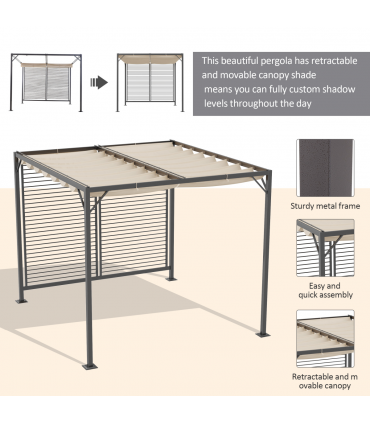 This beautiful pergola has retractable and movable canopy shade means you can fully custom shadow levels throughout the day

Sturdy metal frame

Easy and quick assembly

Retractable and m ovable canopy