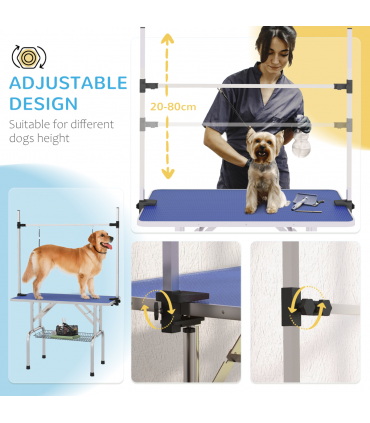 ADJUSTABLE DESIGN

Suitable for different dogs height

20-80cm