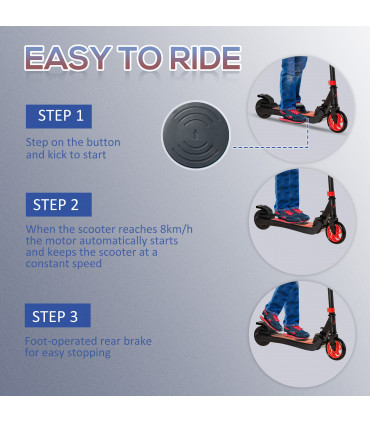 EASY TO RIDE

STEP 1

Step on the button and kick to start

STEP 2

When the scooter reaches 8km/h the motor automatically starts and keeps the scooter at a constant speed

STEP 3

Foot-operated rear brake for easy stopping