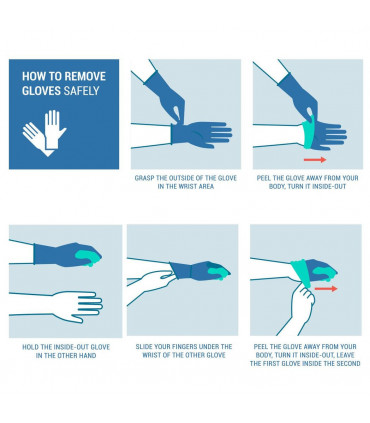 HOW TO REMOVE GLOVES SAFELY

GRASP THE OUTSIDE OF THE GLOVE IN THE WRIST AREA

PEEL THE GLOVE AWAY FROM YOUR BODY, TURN IT INSIDE-OUT

HOLD THE INSIDE-OUT GLOVE IN THE OTHER HAND

SLIDE YOUR FINGERS UNDER THE WRIST OF THE OTHER GLOVE

PEEL THE GLOVE AWAY FROM YOUR BODY, TURN IT INSIDE-OUT, LEAVE THE FIRST GLOVE INSIDE THE SECOND