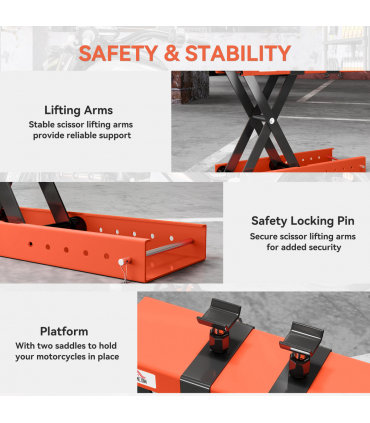 SAFETY & STABILITY

Lifting Arms
Stable scissor lifting arms provide reliable support

Safety Locking Pin
Secure scissor lifting arms for added security

Platform
With two saddles to hold your motorcycles in place