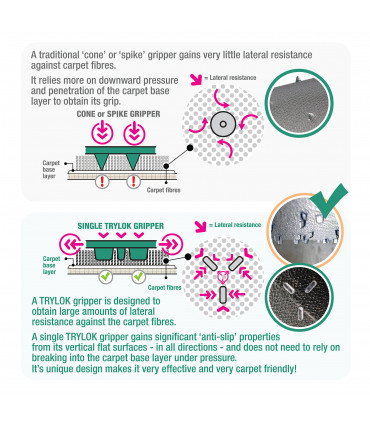 A traditional 'cone' or 'spike' gripper gains very little lateral resistance against carpet fibres.

It relies more on downward pressure and penetration of the carpet base layer to obtain its grip.

= Lateral resistance

CONE or SPIKE GRIPPER

Carpet base layer

Carpet fibres

SINGLE TRYLOK GRIPPER

= Lateral resistance

Carpet base layer

Carpet fibres

A TRYLOK gripper is designed to obtain large amounts of lateral resistance against the carpet fibres.

A single TRYLOK gripper gains significant 'anti-slip' properties from its vertical flat surfaces - in all directions - and does not need to rely on breaking into the carpet base layer under pressure.
It's unique design makes it very effective and very carpet friendly!