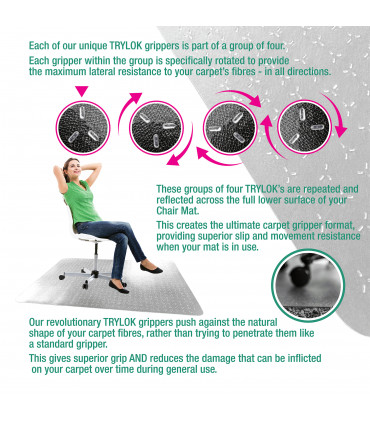 Each of our unique TRYLOK grippers is part of a group of four.

Each gripper within the group is specifically rotated to provide the maximum lateral resistance to your carpet's fibres - in all directions.

These groups of four TRYLOK's are repeated and reflected across the full lower surface of your Chair Mat.

This creates the ultimate carpet gripper format, providing superior slip and movement resistance when your mat is in use.

Our revolutionary TRYLOK grippers push against the natural shape of your carpet fibres, rather than trying to penetrate them like a standard gripper.

This gives superior grip AND reduces the damage that can be inflicted on your carpet over time during general use.