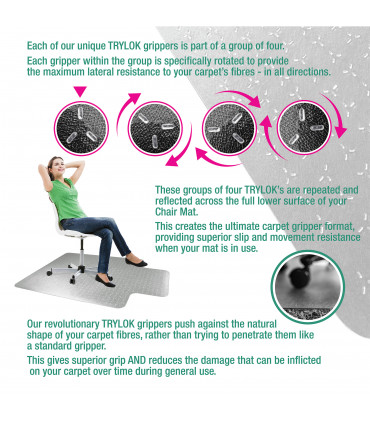 Each of our unique TRYLOK grippers is part of a group of four.

Each gripper within the group is specifically rotated to provide the maximum lateral resistance to your carpet's fibres - in all directions.

These groups of four TRYLOK's are repeated and reflected across the full lower surface of your Chair Mat.

This creates the ultimate carpet gripper format, providing superior slip and movement resistance when your mat is in use.

Our revolutionary TRYLOK grippers push against the natural shape of your carpet fibres, rather than trying to penetrate them like a standard gripper.

This gives superior grip AND reduces the damage that can be inflicted on your carpet over time during general use.