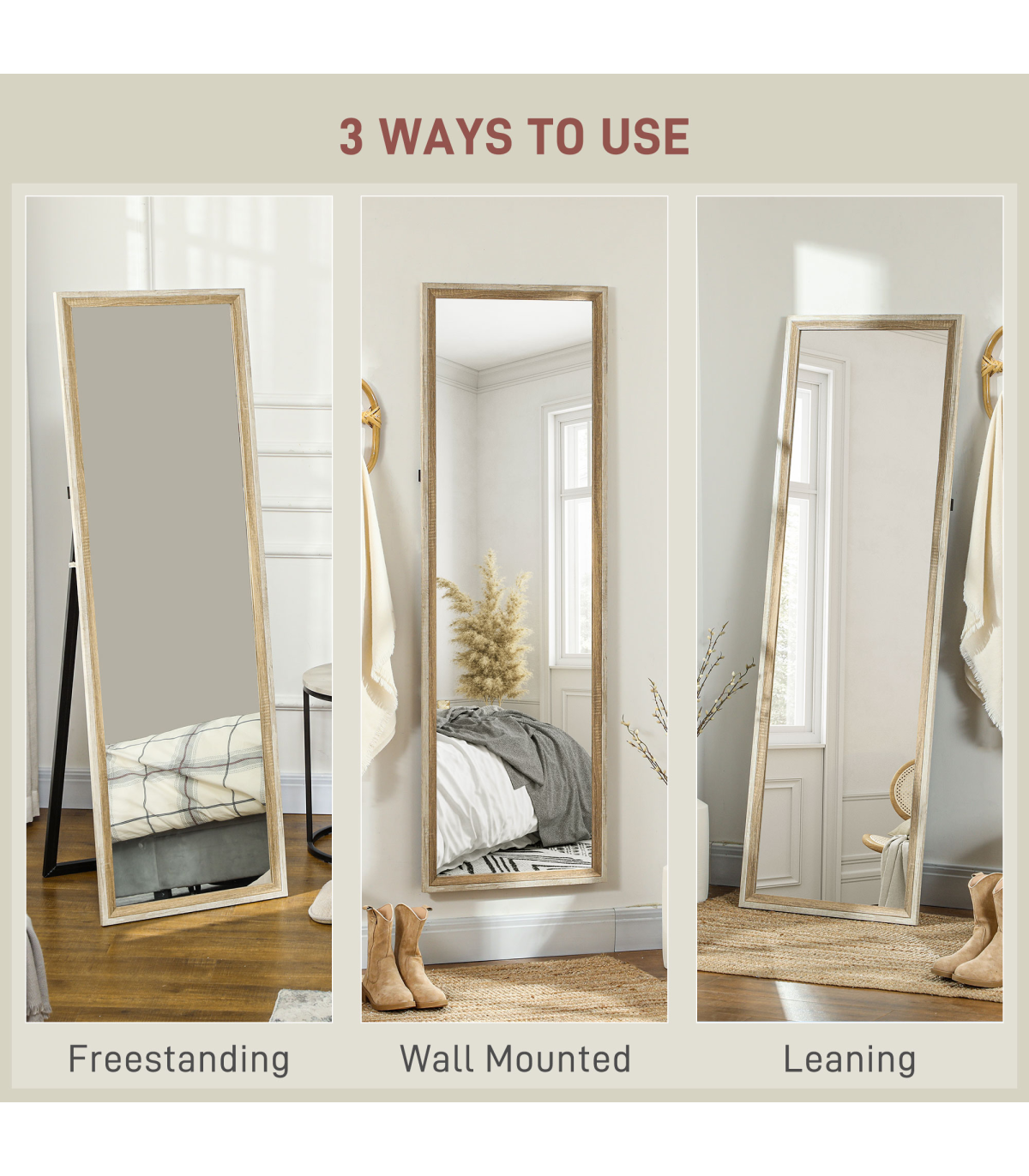 3 WAYS TO USE

Freestanding

Wall Mounted

Leaning