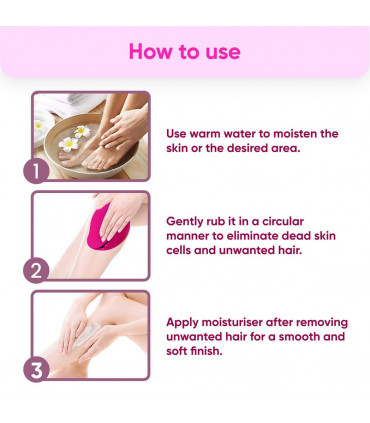 How to use

1

Use warm water to moisten the skin or the desired area.

2

Gently rub it in a circular manner to eliminate dead skin cells and unwanted hair.

3

Apply moisturiser after removing unwanted hair for a smooth and soft finish.