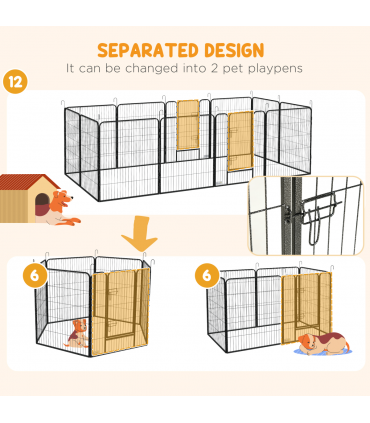 SEPARATED DESIGN
It can be changed into 2 pet playpens

12

6

6