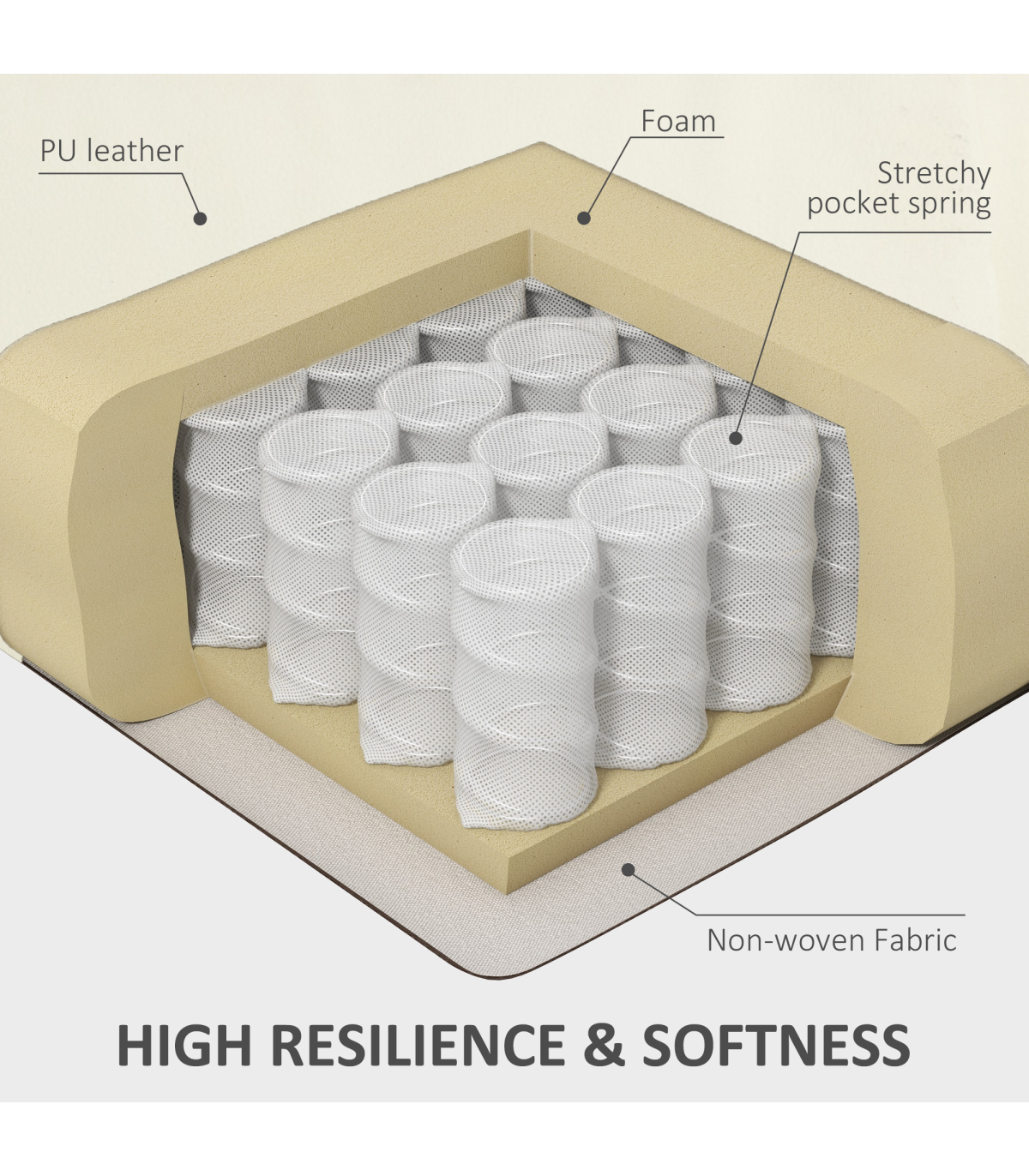 PU leather

Foam

Stretchy pocket spring

Non-woven Fabric

HIGH RESILIENCE & SOFTNESS