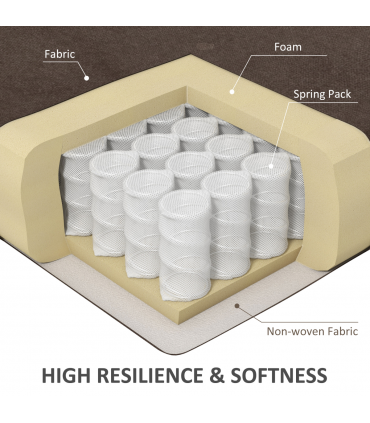 Fabric

Foam

Spring Pack

Non-woven Fabric

HIGH RESILIENCE & SOFTNESS