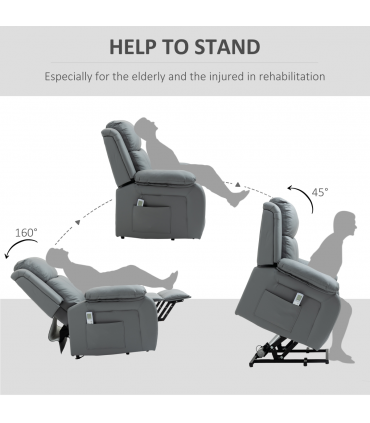 HELP TO STAND

Especially for the elderly and the injured in rehabilitation

45°

160°