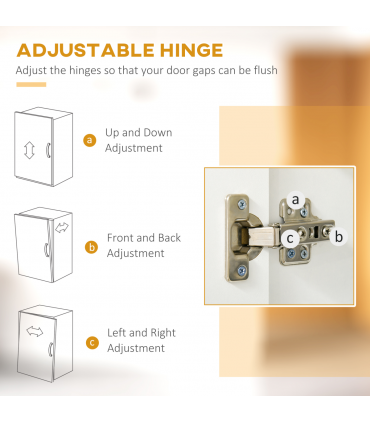 ADJUSTABLE HINGE
Adjust the hinges so that your door gaps can be flush

a Up and Down Adjustment

b Front and Back Adjustment

c Left and Right Adjustment

a
c
b