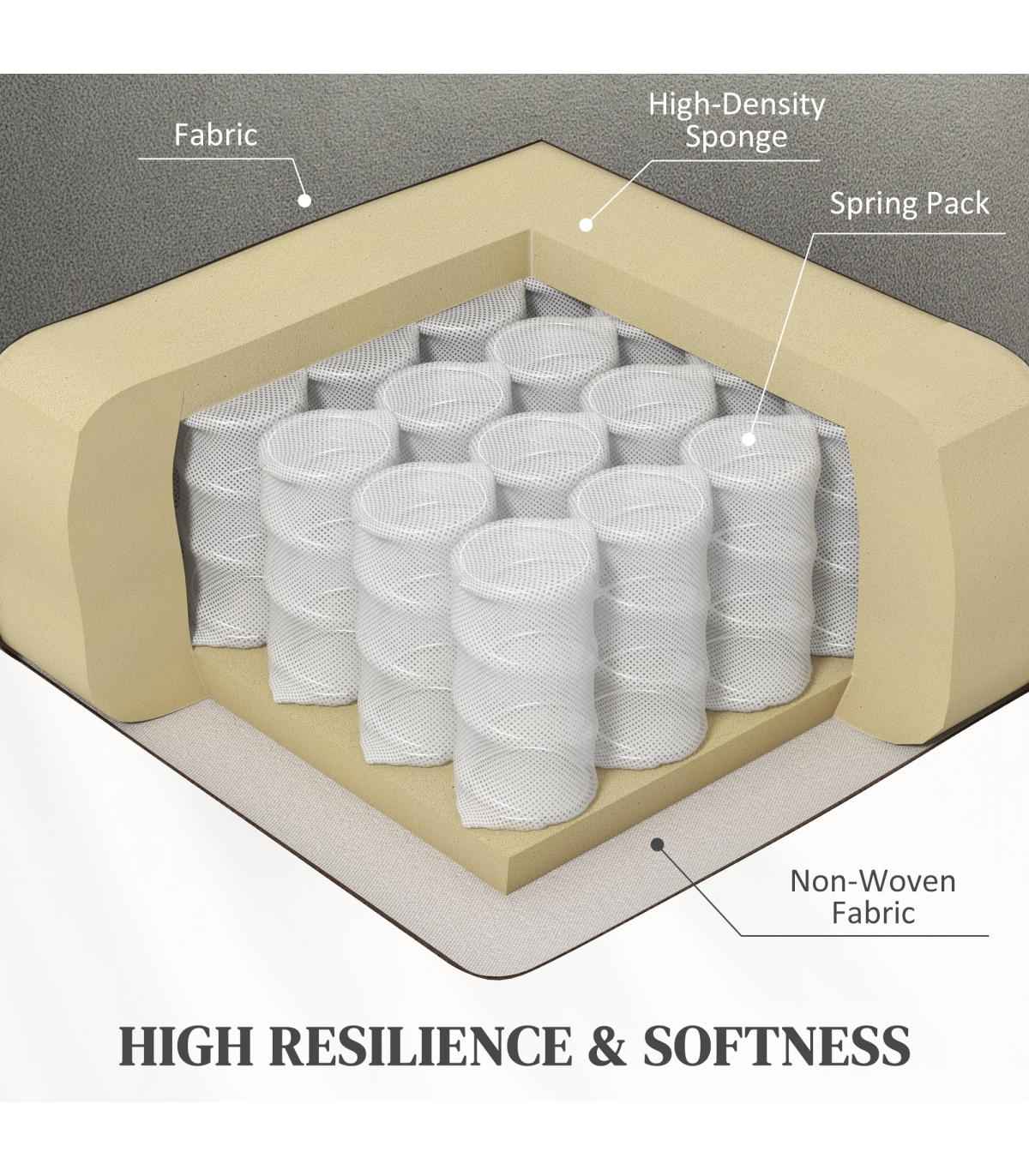 Fabric

High-Density Sponge

Spring Pack

Non-Woven Fabric

HIGH RESILIENCE & SOFTNESS