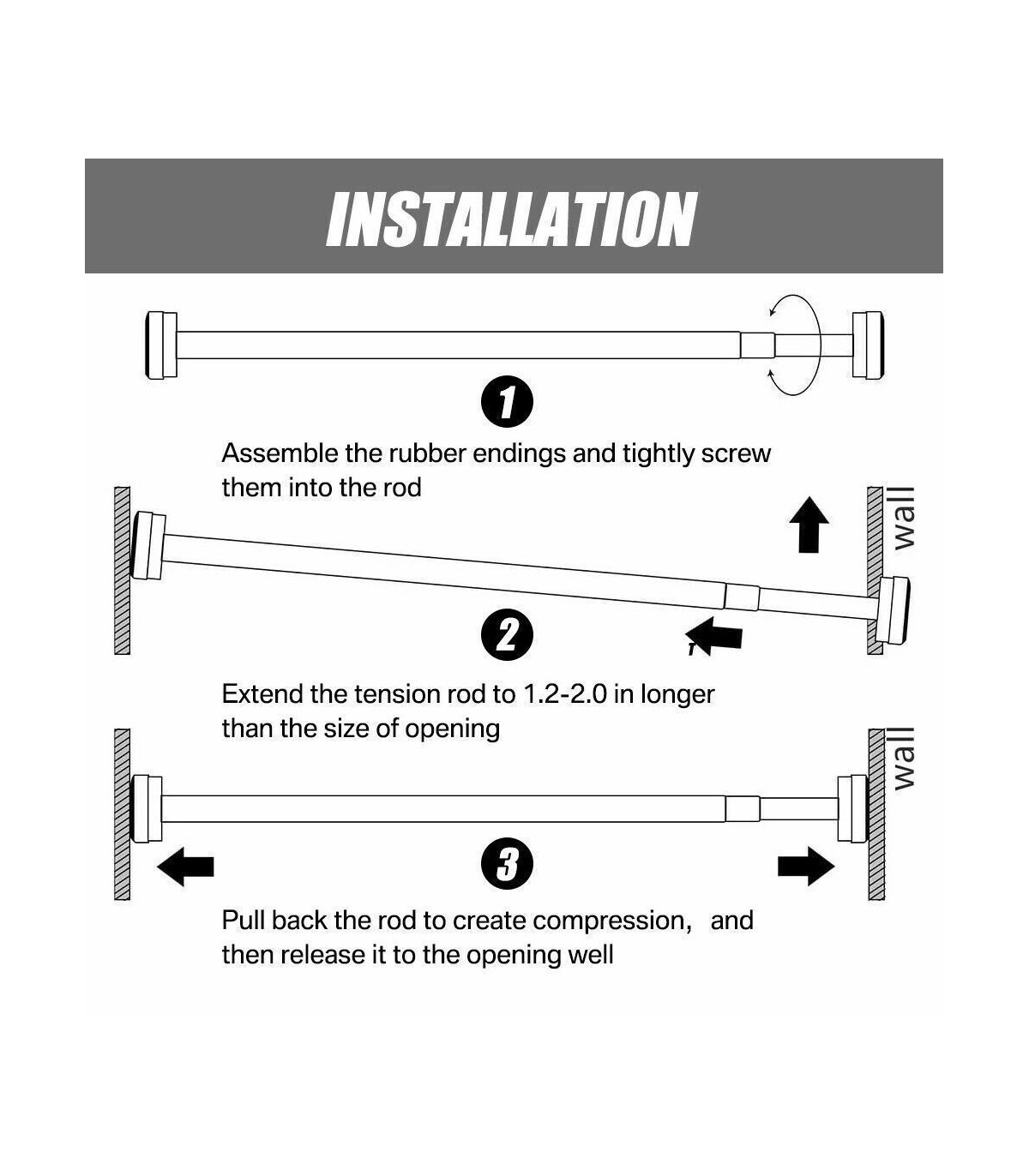 INSTALLATION

1

Assemble the rubber endings and tightly screw them into the rod

wall

2

Extend the tension rod to 1.2-2.0 in longer than the size of opening

wall

3

Pull back the rod to create compression, and then release it to the opening well