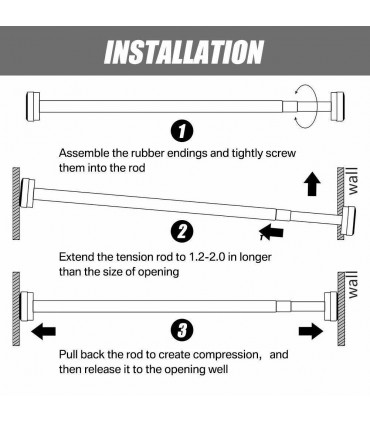 INSTALLATION

1

Assemble the rubber endings and tightly screw them into the rod

wall

2

Extend the tension rod to 1.2-2.0 in longer than the size of opening

wall

3

Pull back the rod to create compression, and then release it to the opening well