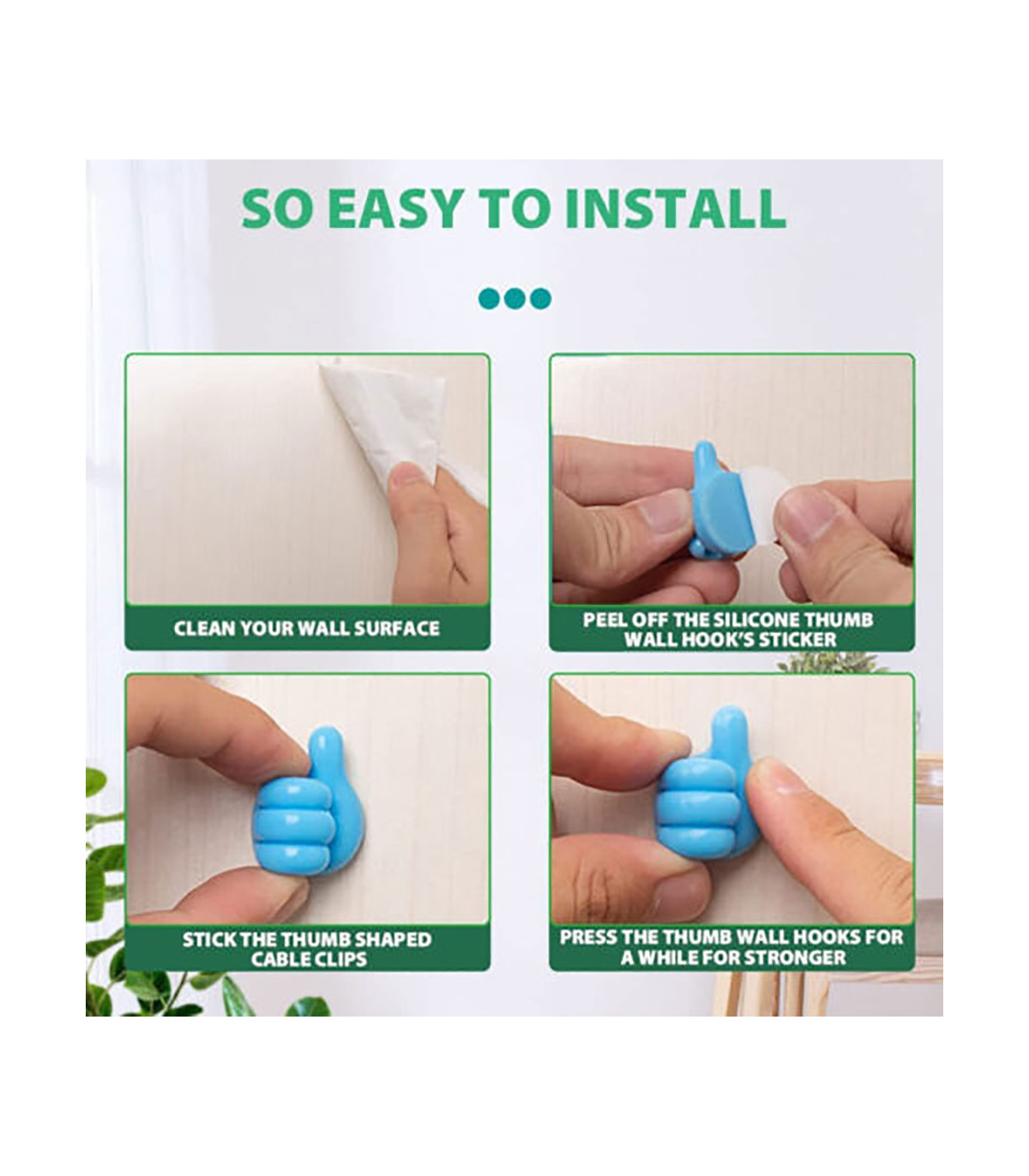 SO EASY TO INSTALL

CLEAN YOUR WALL SURFACE

PEEL OFF THE SILICONE THUMB WALL HOOK'S STICKER

STICK THE THUMB SHAPED CABLE CLIPS

PRESS THE THUMB WALL HOOKS FOR A WHILE FOR STRONGER