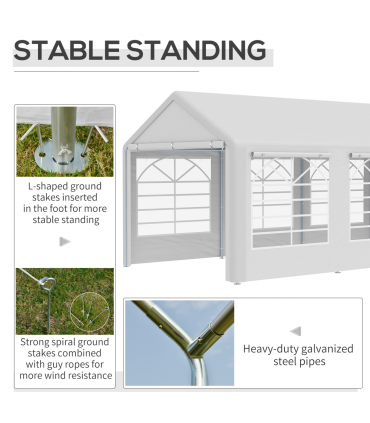 STABLE STANDING

L-shaped ground stakes inserted in the foot for more stable standing

Strong spiral ground stakes combined with guy ropes for more wind resistance

Heavy-duty galvanized steel pipes