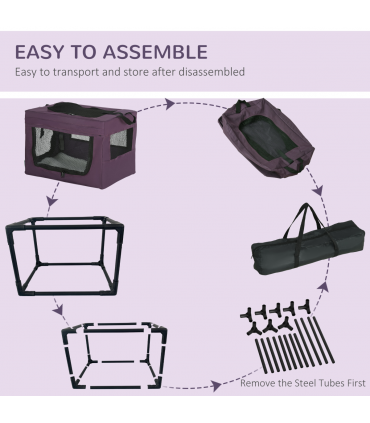 EASY TO ASSEMBLE
Easy to transport and store after disassembled

Remove the Steel Tubes First