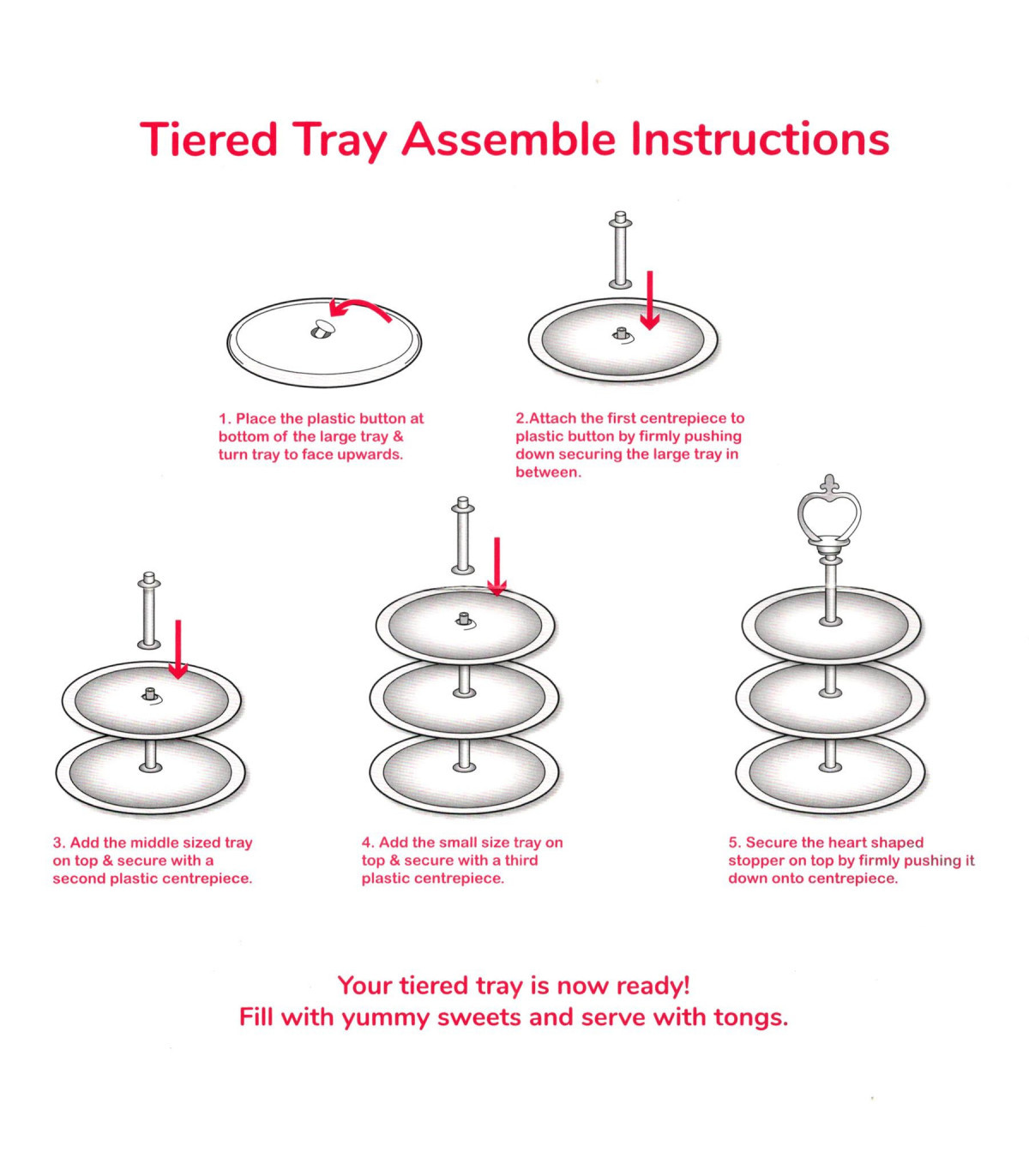 Tiered Tray Assemble Instructions

1. Place the plastic button at bottom of the large tray & turn tray to face upwards.

2.Attach the first centrepiece to plastic button by firmly pushing down securing the large tray in between.

3. Add the middle sized tray on top & secure with a second plastic centrepiece.

4. Add the small size tray on top & secure with a third plastic centrepiece.

5. Secure the heart shaped stopper on top by firmly pushing it down onto centrepiece.

Your tiered tray is now ready!
Fill with yummy sweets and serve with tongs.