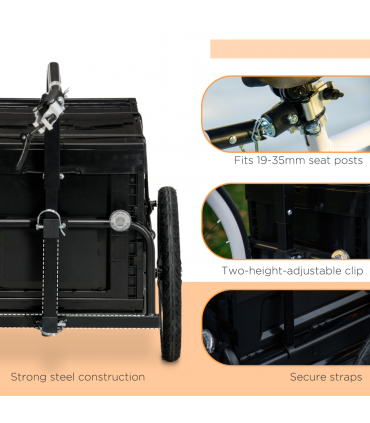 Fits 19-35mm seat posts

Two-height-adjustable clip

Strong steel construction

Secure straps