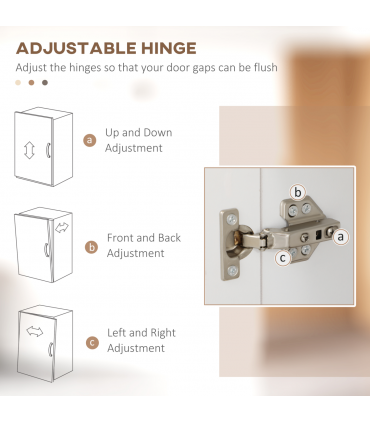 ADJUSTABLE HINGE
Adjust the hinges so that your door gaps can be flush

a Up and Down Adjustment

b Front and Back Adjustment

c Left and Right Adjustment

b
a
c