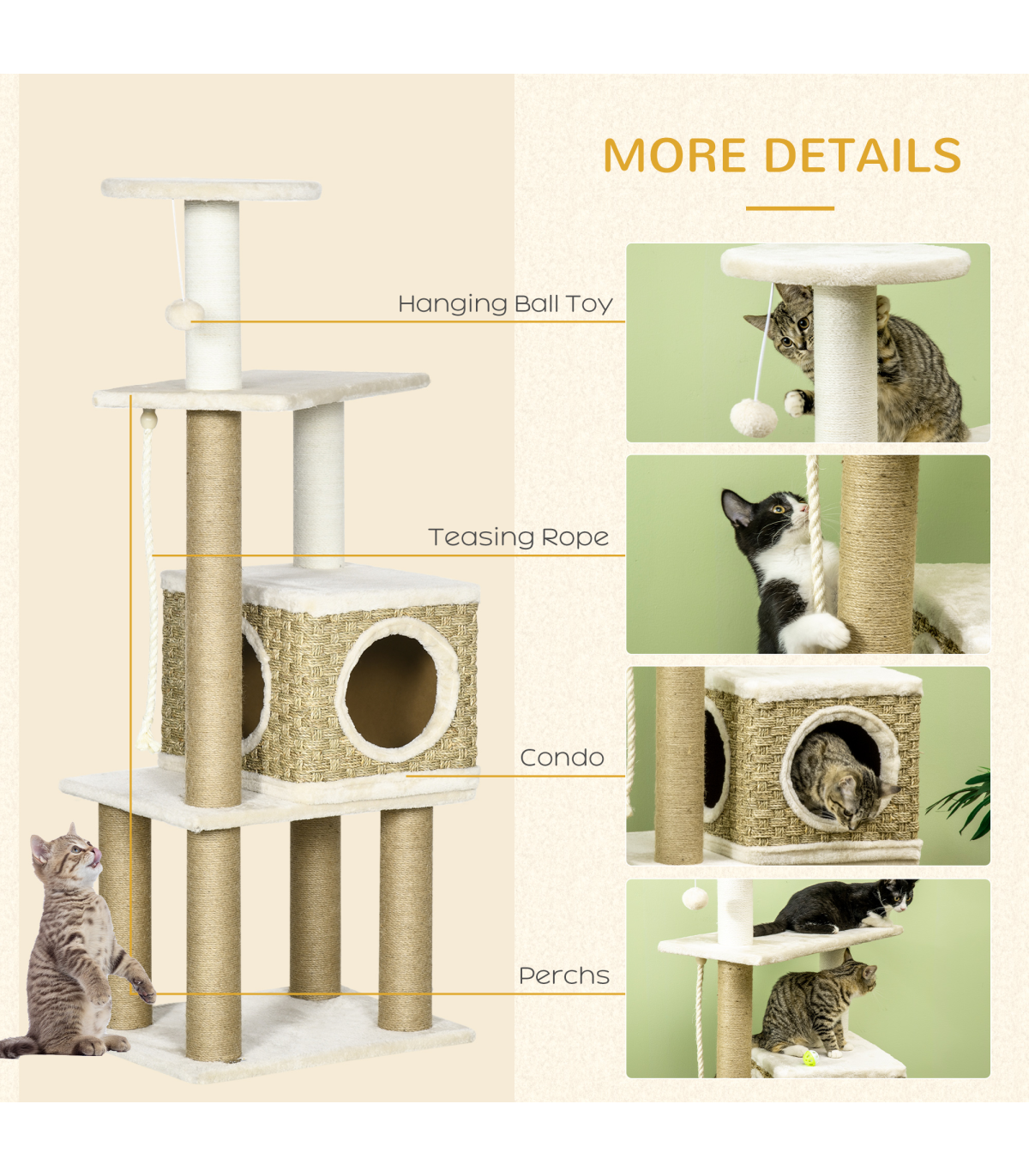 MORE DETAILS

Hanging Ball Toy

Teasing Rope

Condo

Perchs