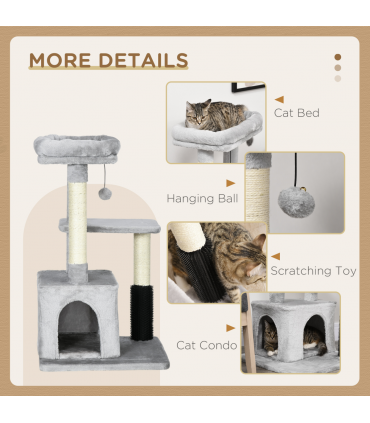 MORE DETAILS

Cat Bed

Hanging Ball

Scratching Toy

Cat Condo