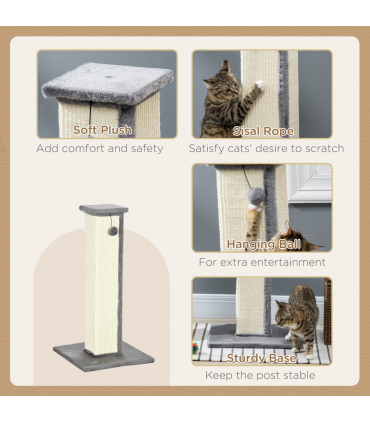 Soft Plush
Add comfort and safety

Sisal Rope
Satisfy cats' desire to scratch

Hanging Ball
For extra entertainment

Sturdy Base
Keep the post stable