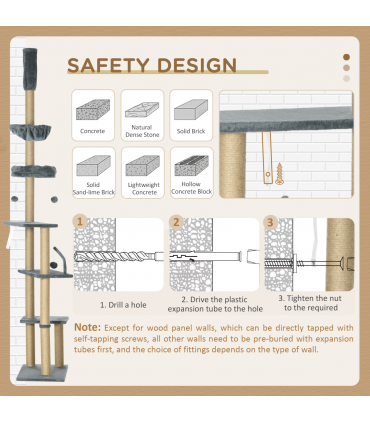 SAFETY DESIGN

Concrete

Natural Dense Stone

Solid Brick

Solid Sand-lime Brick

Lightweight Concrete

Hollow Concrete Block

1

2

3

1. Drill a hole

2. Drive the plastic expansion tube to the hole

3. Tighten the nut to the required

Note: Except for wood panel walls, which can be directly tapped with self-tapping screws, all other walls need to be pre-buried with expansion tubes first, and the choice of fittings depends on the type of wall.