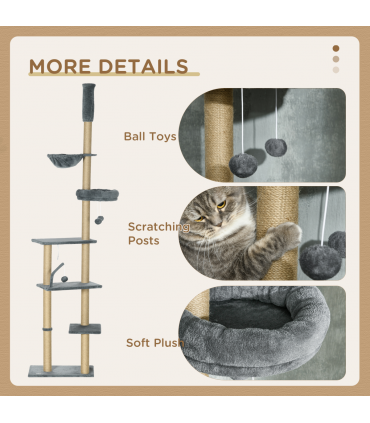 MORE DETAILS

Ball Toys

Scratching Posts

Soft Plush