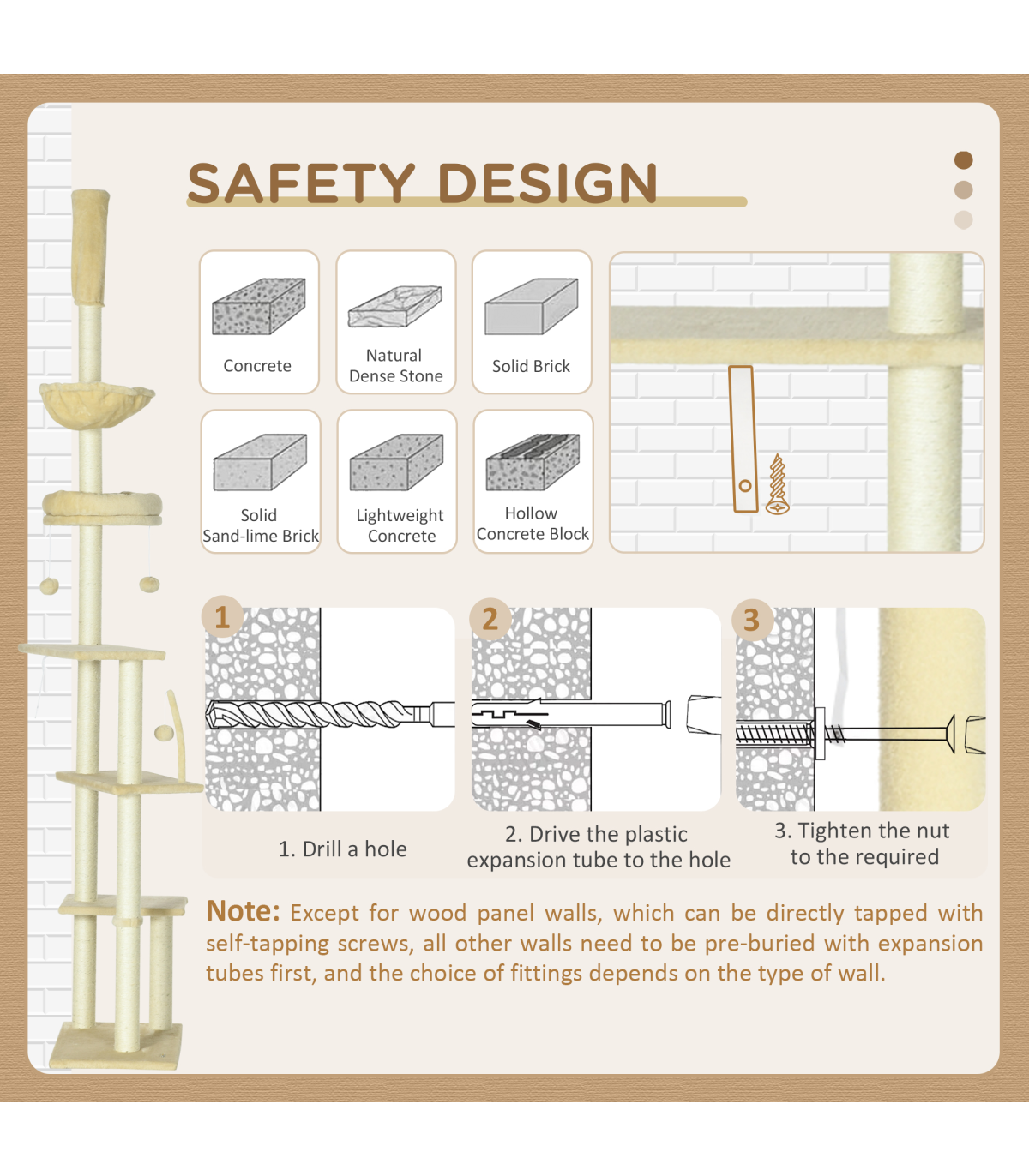 SAFETY DESIGN

Concrete

Natural Dense Stone

Solid Brick

Solid Sand-lime Brick

Lightweight Concrete

Hollow Concrete Block

1

2

3

1. Drill a hole

2. Drive the plastic expansion tube to the hole

3. Tighten the nut to the required

Note: Except for wood panel walls, which can be directly tapped with self-tapping screws, all other walls need to be pre-buried with expansion tubes first, and the choice of fittings depends on the type of wall.