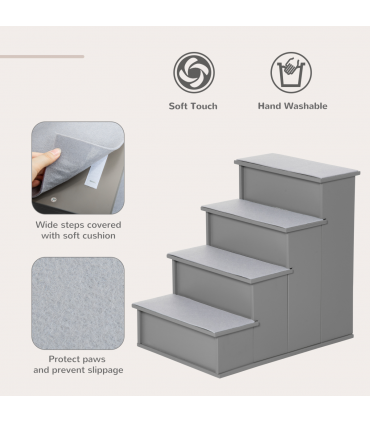 Soft Touch

Hand Washable

Wide steps covered with soft cushion

Protect paws and prevent slippage