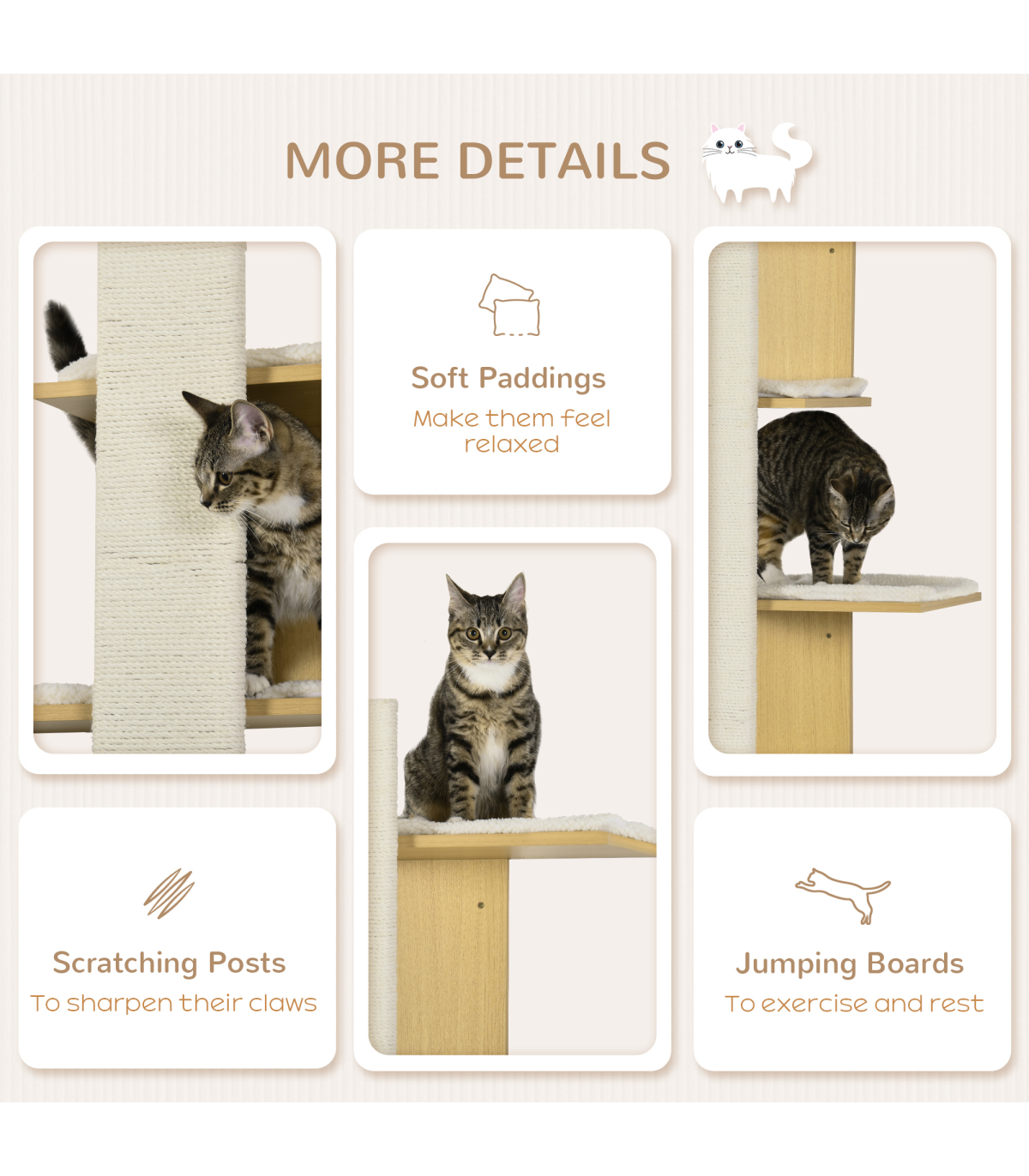 MORE DETAILS

Soft Paddings
Make them feel relaxed

Scratching Posts
To sharpen their claws

Jumping Boards
To exercise and rest