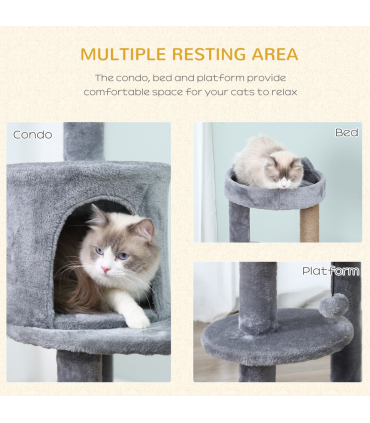 MULTIPLE RESTING AREA

The condo, bed and platform provide comfortable space for your cats to relax

Condo

Bed

Platform