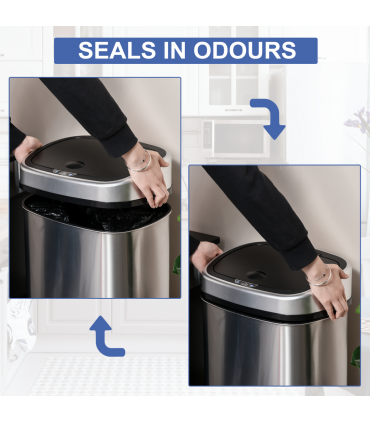 SEALS IN ODOURS