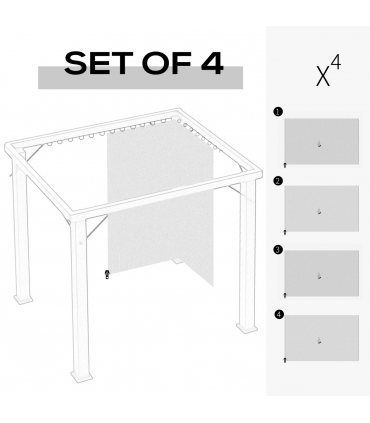 SET OF 4

$X^4$

1

2

3

4