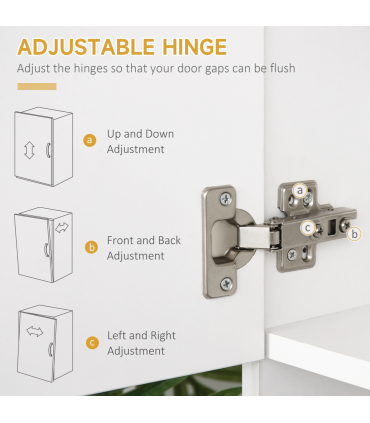 ADJUSTABLE HINGE

Adjust the hinges so that your door gaps can be flush

a Up and Down Adjustment

b Front and Back Adjustment

c Left and Right Adjustment

a

c

b