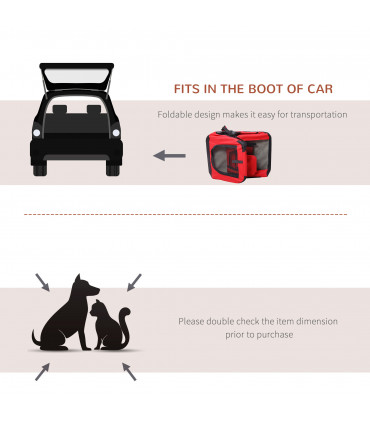 FITS IN THE BOOT OF CAR

Foldable design makes it easy for transportation

Please double check the item dimension prior to purchase