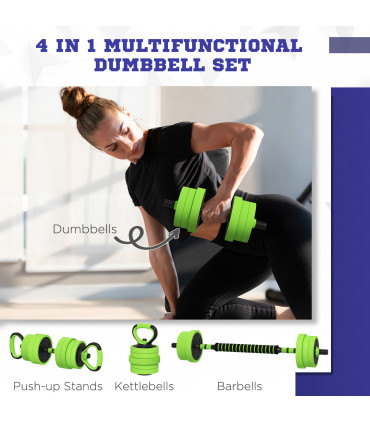 4 IN 1 MULTIFUNCTIONAL DUMBBELL SET

Dumbbells

Push-up Stands Kettlebells Barbells