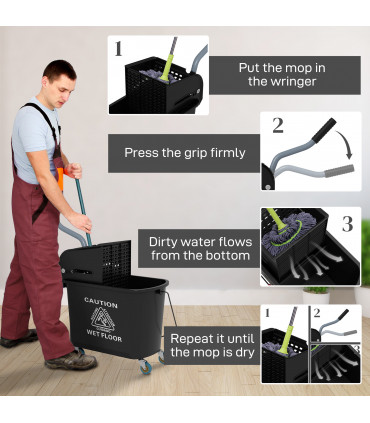 1

Put the mop in the wringer

2

Press the grip firmly

3

Dirty water flows from the bottom

CAUTION

WET FLOOR

Repeat it until the mop is dry

1

2

3