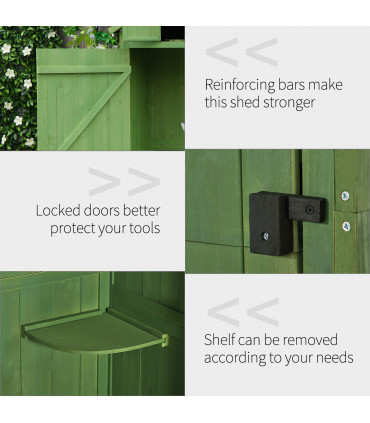 <<

Reinforcing bars make this shed stronger

>>

Locked doors better protect your tools

<<

Shelf can be removed according to your needs